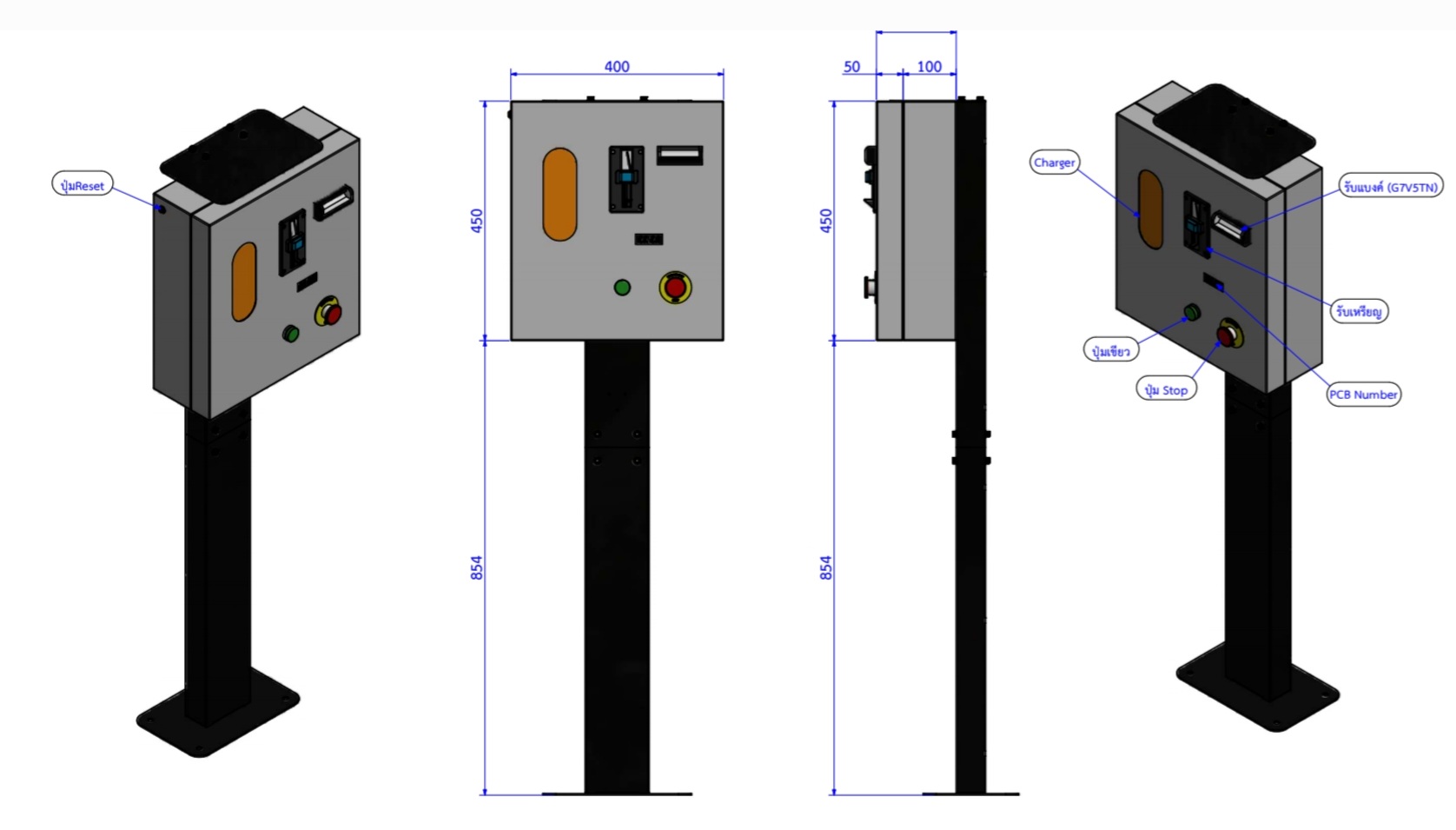 ปุ่มReset

400

450

854

50 100

450

854

Charger

รับแบงค์ (G7V5TN)

รับเหรียญ

ปุ่มเขียว

ปุ่ม Stop

PCB Number